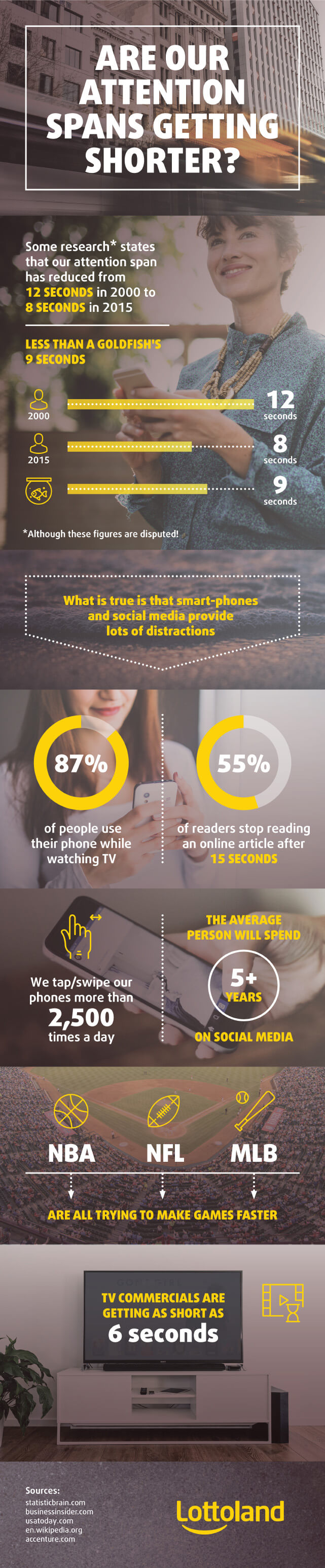 ARE OUR ATTENTION SPANS GETTING SHORTER?

Some research* states that our attention span has reduced from 12 SECONDS in 2000 to 8 SECONDS in 2015

LESS THAN A GOLDFISH'S 9 SECONDS

2000
12 seconds

2015
8 seconds

9 seconds

*Although these figures are disputed!

What is true is that smart-phones and social media provide lots of distractions

87%
of people use their phone while watching TV

55%
of readers stop reading an online article after 15 SECONDS

We tap/swipe our phones more than 2,500 times a day

THE AVERAGE PERSON WILL SPEND 5+ YEARS ON SOCIAL MEDIA

NBA NFL MLB

ARE ALL TRYING TO MAKE GAMES FASTER

TV COMMERCIALS ARE GETTING AS SHORT AS 6 seconds

Sources:
statisticbrain.com
businessinsider.com
usatoday.com
en.wikipedia.org
accenture.com

Lottoland