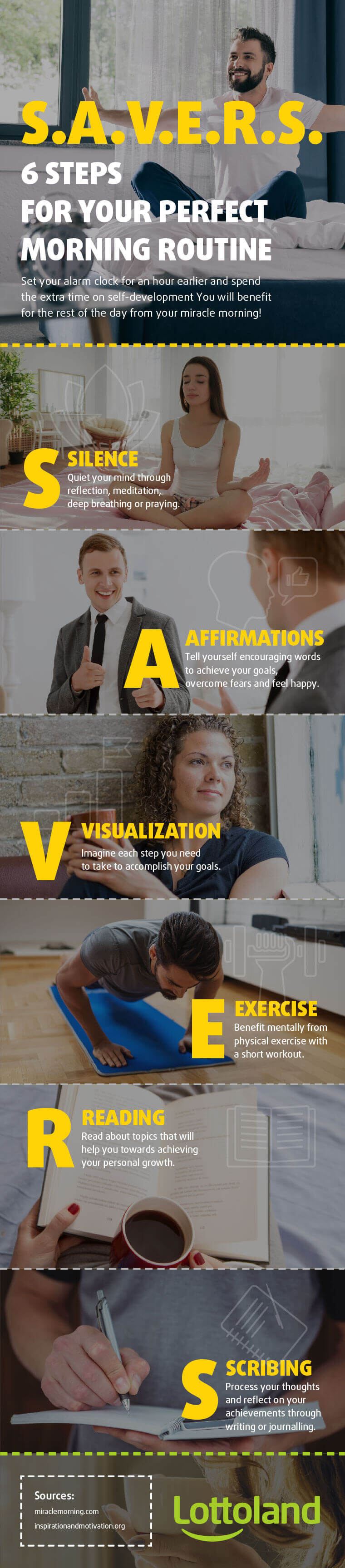 S.A.V.E.R.S.
6 STEPS
FOR YOUR PERFECT
MORNING ROUTINE

Set your alarm clock for an hour earlier and spend the extra time on self-development You will benefit for the rest of the day from your miracle morning!

S
SILENCE
Quiet your mind through reflection, meditation, deep breathing or praying.

A
AFFIRMATIONS
Tell yourself encouraging words to achieve your goals, overcome fears and feel happy.

V
VISUALIZATION
Imagine each step you need to take to accomplish your goals.

E
EXERCISE
Benefit mentally from physical exercise with a short workout.

R
READING
Read about topics that will help you towards achieving your personal growth.

S
SCRIBING
Process your thoughts and reflect on your achievements through writing or journalling.

Sources:
miraclemorning.com
inspirationandmotivation.org

Lottoland