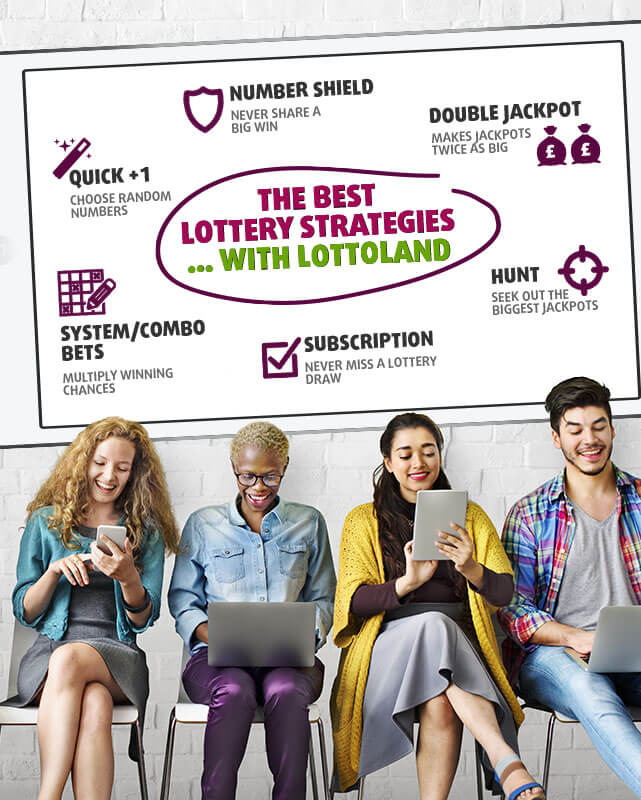 NUMBER SHIELD
NEVER SHARE A BIG WIN

DOUBLE JACKPOT
MAKES JACKPOTS TWICE AS BIG

£ £

QUICK +1
CHOOSE RANDOM NUMBERS

THE BEST LOTTERY STRATEGIES ... WITH LOTTOLAND

HUNT
SEEK OUT THE BIGGEST JACKPOTS

SYSTEM/COMBO BETS
MULTIPLY WINNING CHANCES

SUBSCRIPTION
NEVER MISS A LOTTERY DRAW